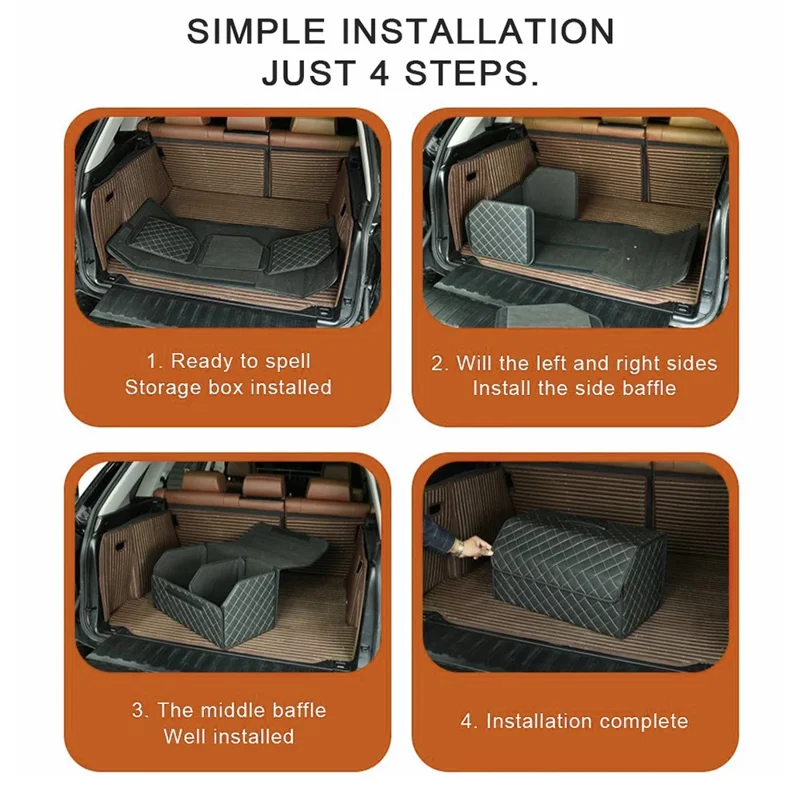 SIMPLE INSTALLATION
JUST 4 STEPS.

1. Ready to spell
Storage box installed

2. Will the left and right sides
Install the side baffle

3. The middle baffle
Well installed

4. Installation complete