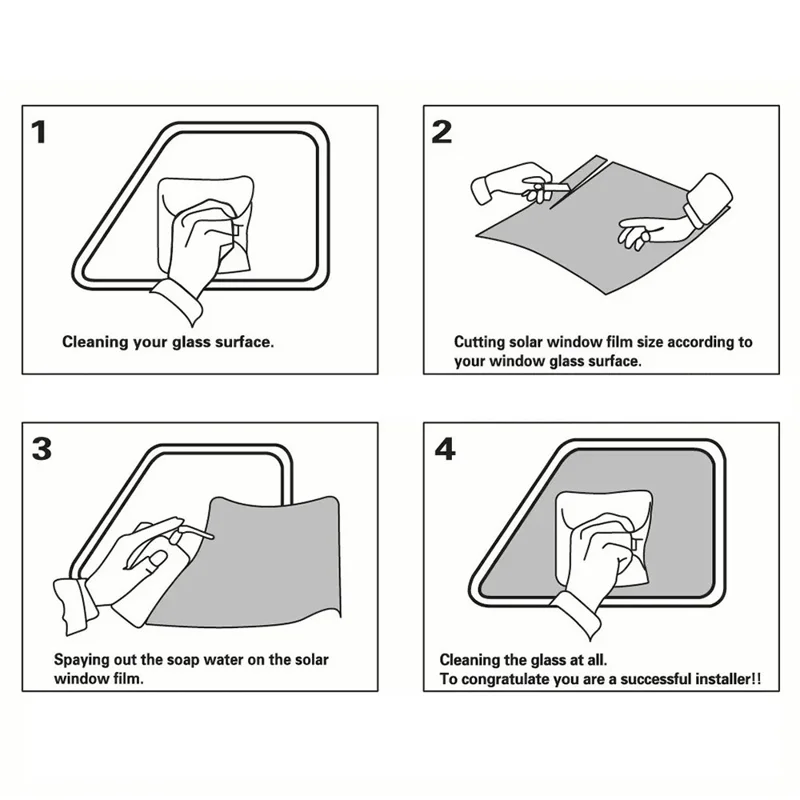 1

Cleaning your glass surface.

2

Cutting solar window film size according to your window glass surface.

3

Spaying out the soap water on the solar window film.

4

Cleaning the glass at all.
To congratulate you are a successful installer!!