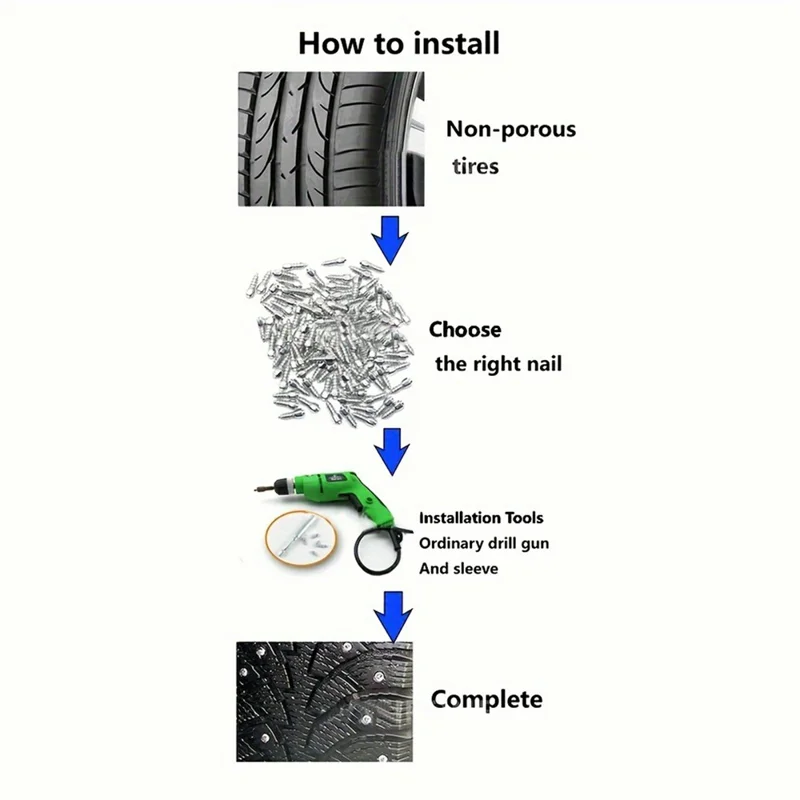 How to install

Non-porous tires

Choose the right nail

Installation Tools
Ordinary drill gun
And sleeve

Complete