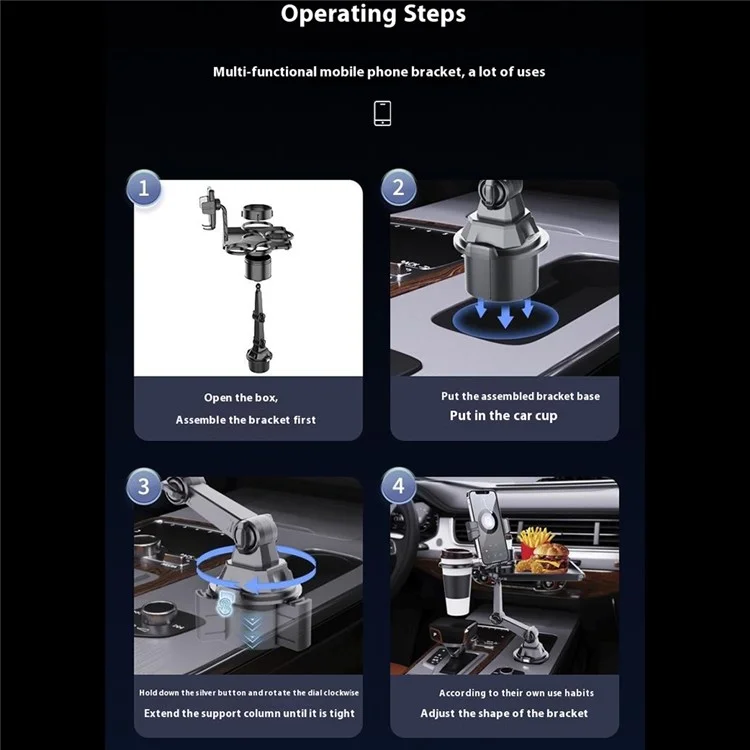 Operating Steps

Multi-functional mobile phone bracket, a lot of uses

1

Open the box,
Assemble the bracket first

2

Put the assembled bracket base
Put in the car cup

3

Hold down the silver button and rotate the dial clockwise
Extend the support column until it is tight

4

According to their own use habits
Adjust the shape of the bracket