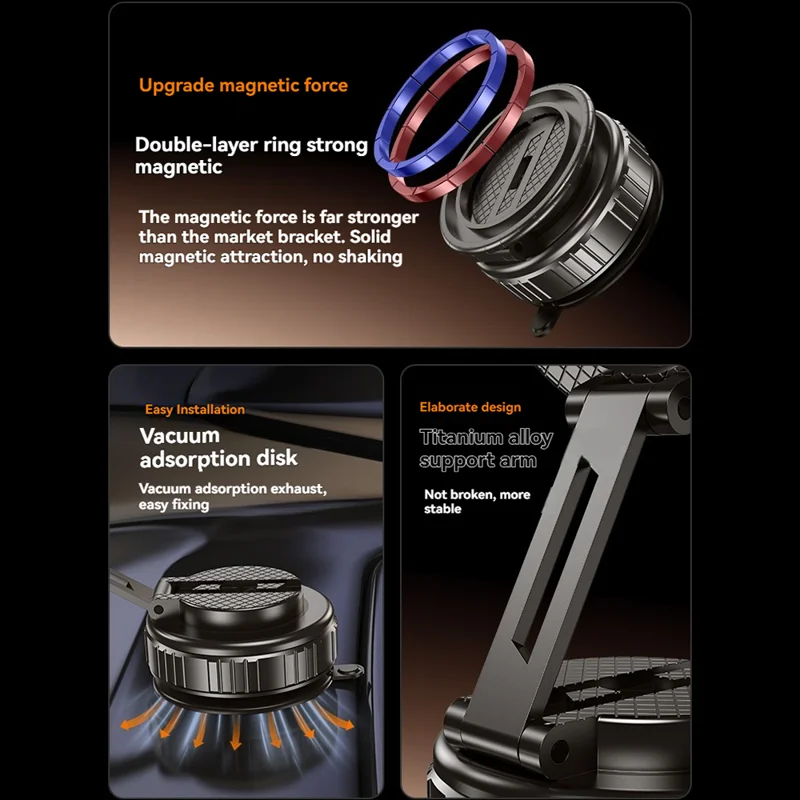 Upgrade magnetic force

Double-layer ring strong magnetic

The magnetic force is far stronger than the market bracket. Solid magnetic attraction, no shaking

Easy Installation

Vacuum adsorption disk

Vacuum adsorption exhaust, easy fixing

Elaborate design

Titanium alloy support arm

Not broken, more stable