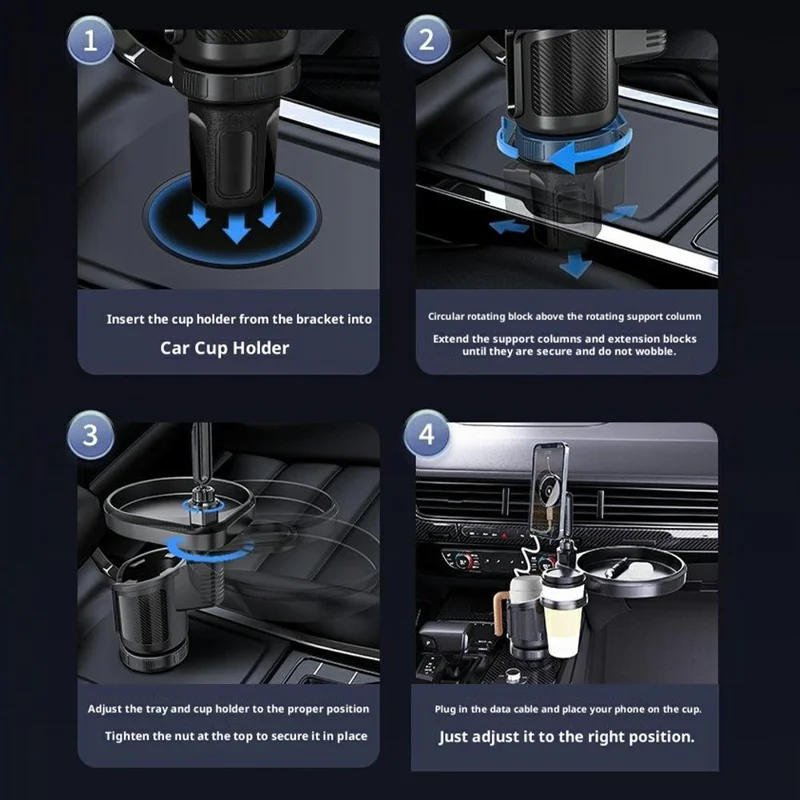 1

Insert the cup holder from the bracket into

Car Cup Holder

2

Circular rotating block above the rotating support column

Extend the support columns and extension blocks until they are secure and do not wobble.

3

Adjust the tray and cup holder to the proper position

Tighten the nut at the top to secure it in place

4

Plug in the data cable and place your phone on the cup.

Just adjust it to the right position.