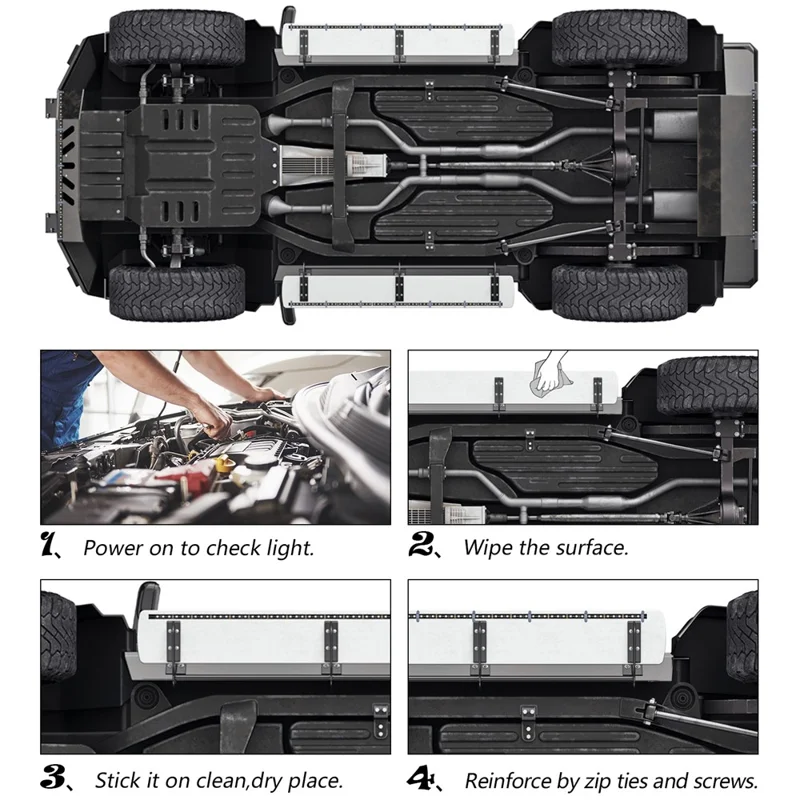 1、 Power on to check light.

2、 Wipe the surface.

3、 Stick it on clean,dry place.

4、 Reinforce by zip ties and screws.