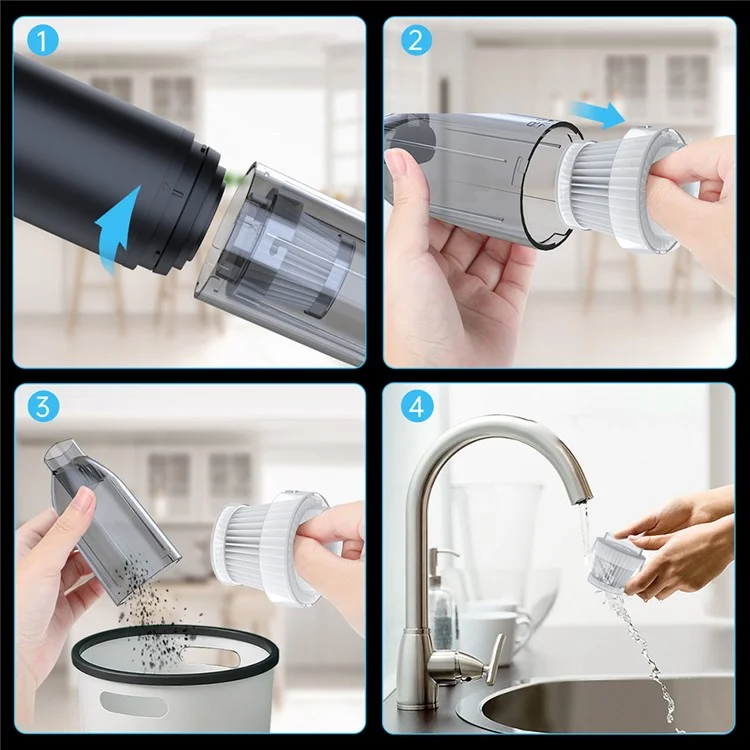 1

2

3

4