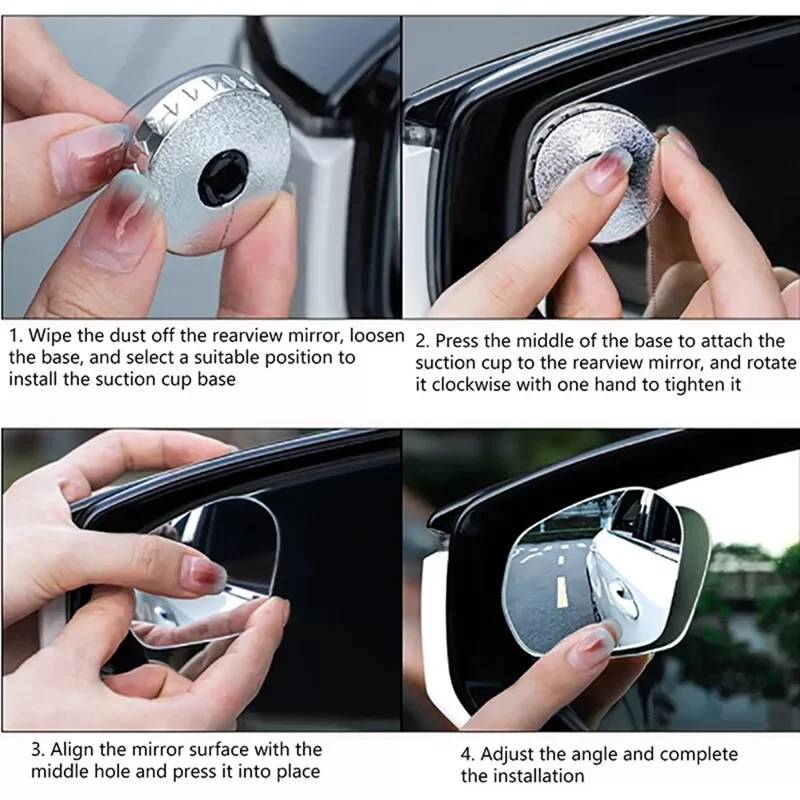 1. Wipe the dust off the rearview mirror, loosen the base, and select a suitable position to install the suction cup base

2. Press the middle of the base to attach the suction cup to the rearview mirror, and rotate it clockwise with one hand to tighten it

3. Align the mirror surface with the middle hole and press it into place

4. Adjust the angle and complete the installation