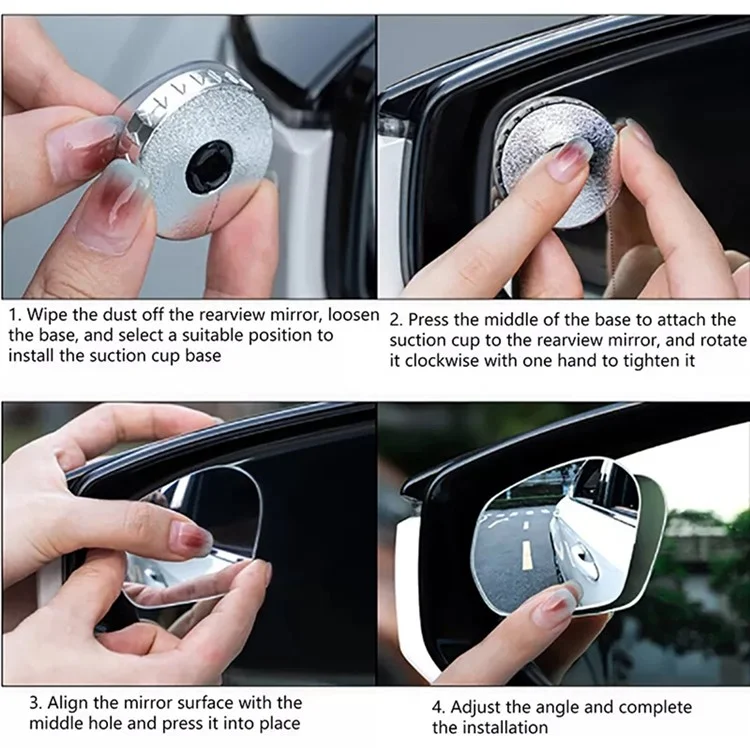 1. Wipe the dust off the rearview mirror, loosen the base, and select a suitable position to install the suction cup base

2. Press the middle of the base to attach the suction cup to the rearview mirror, and rotate it clockwise with one hand to tighten it

3. Align the mirror surface with the middle hole and press it into place

4. Adjust the angle and complete the installation