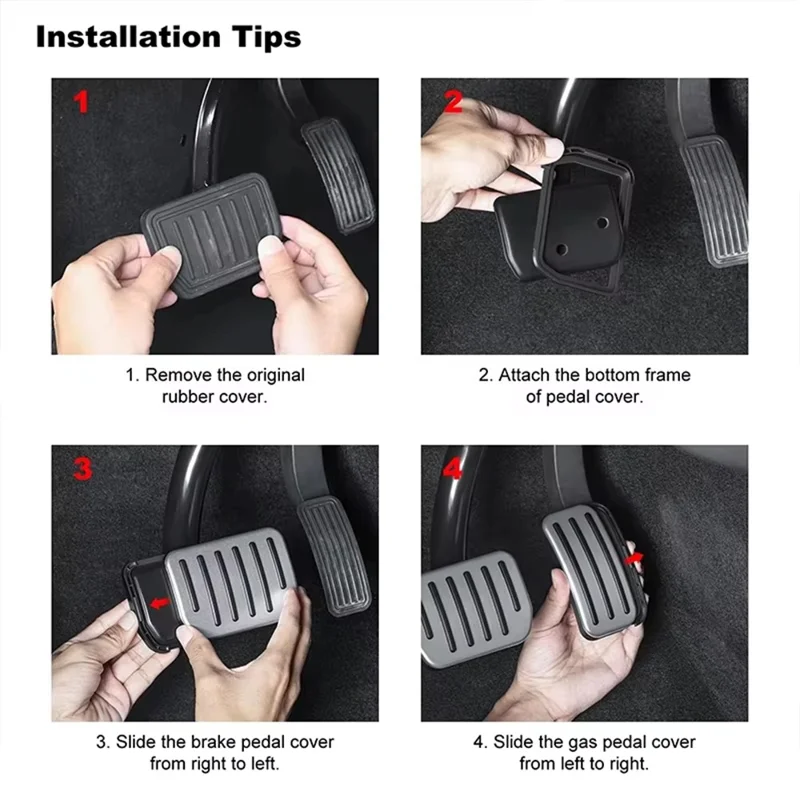 Installation Tips

1

1. Remove the original rubber cover.

2

2. Attach the bottom frame of pedal cover.

3

3. Slide the brake pedal cover from right to left.

4

4. Slide the gas pedal cover from left to right.