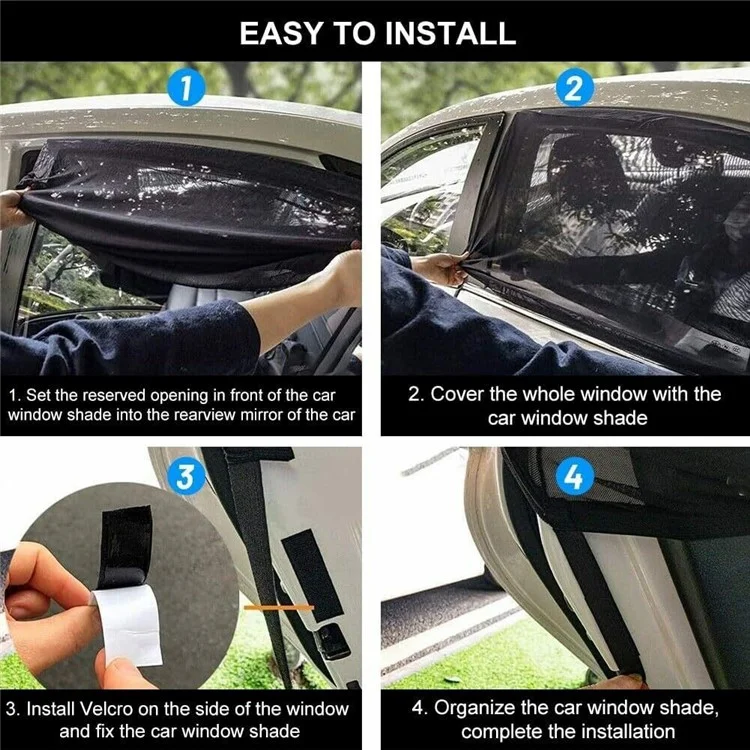 EASY TO INSTALL

1

1. Set the reserved opening in front of the car window shade into the rearview mirror of the car

2

2. Cover the whole window with the car window shade

3

3. Install Velcro on the side of the window and fix the car window shade

4

4. Organize the car window shade, complete the installation