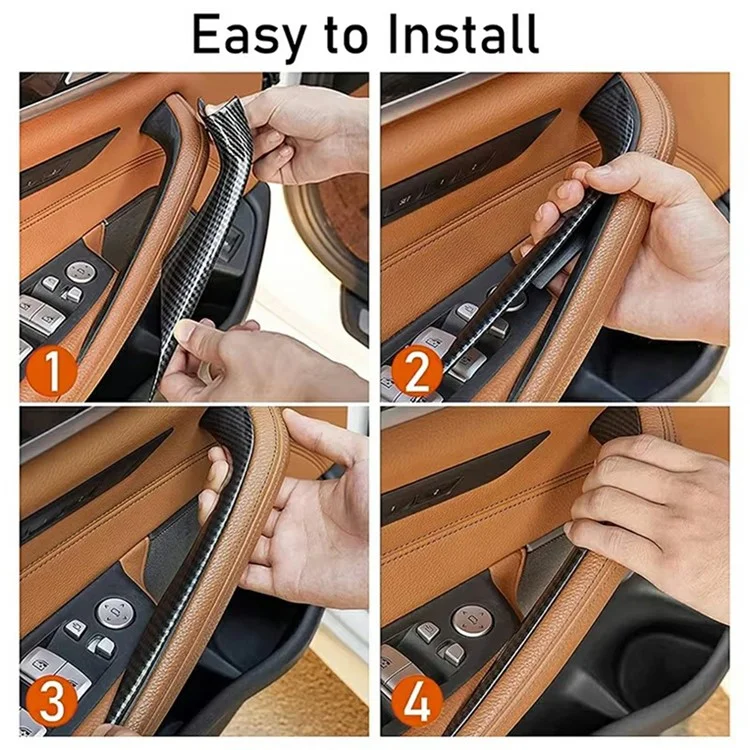 Easy to Install

1

2

3

4