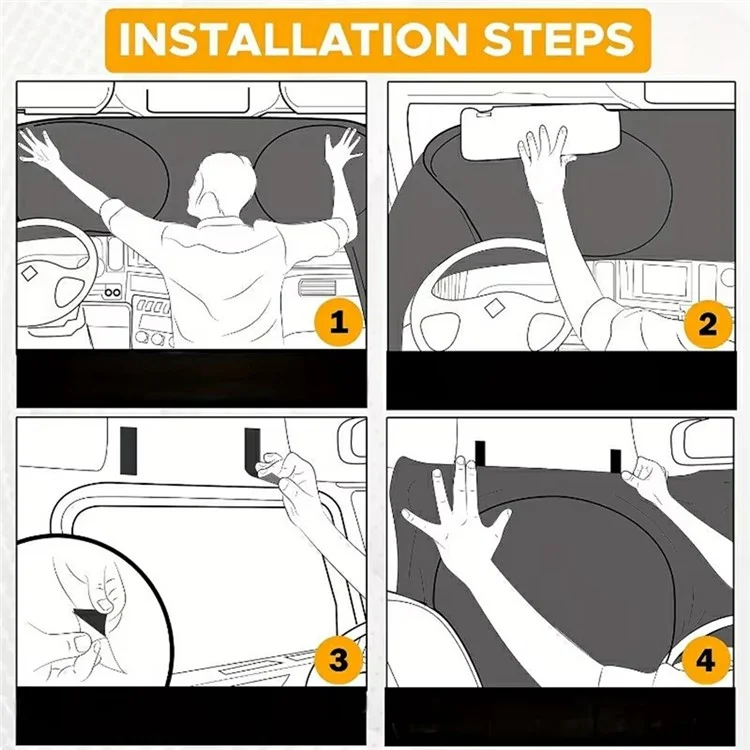 INSTALLATION STEPS

1

2

3

4