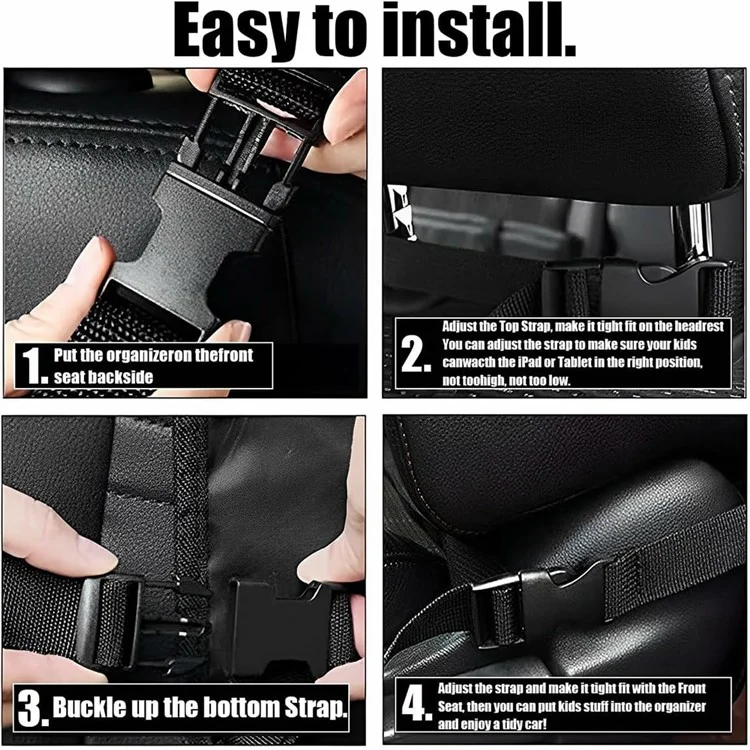 Easy to install.

1. Put the organizeron thefront seat backside

2. Adjust the Top Strap, make it tight fit on the headrest You can adjust the strap to make sure your kids canwacth the iPad or Tablet in the right position, not toohigh, not too low.

3. Buckle up the bottom Strap.

4. Adjust the strap and make it tight fit with the Front Seat, then you can put kids stuff into the organizer and enjoy a tidy car!