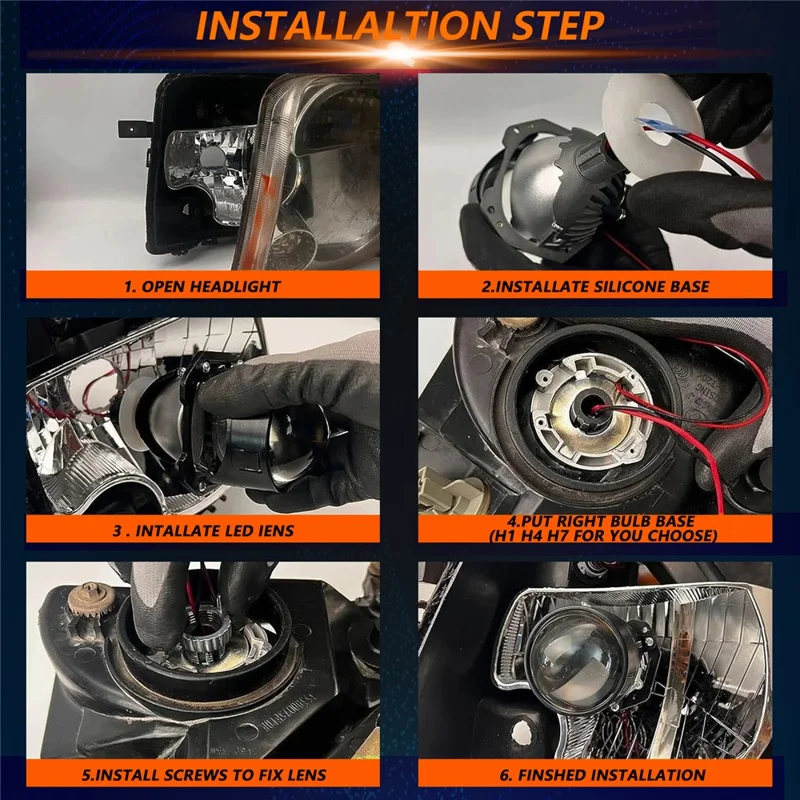 INSTALLALTION STEP

1. OPEN HEADLIGHT

2.INSTALLATE SILICONE BASE

3 . INTALLATE LED IENS

4.PUT RIGHT BULB BASE (H1 H4 H7 FOR YOU CHOOSE)

5.INSTALL SCREWS TO FIX LENS

6. FINSHED INSTALLATION