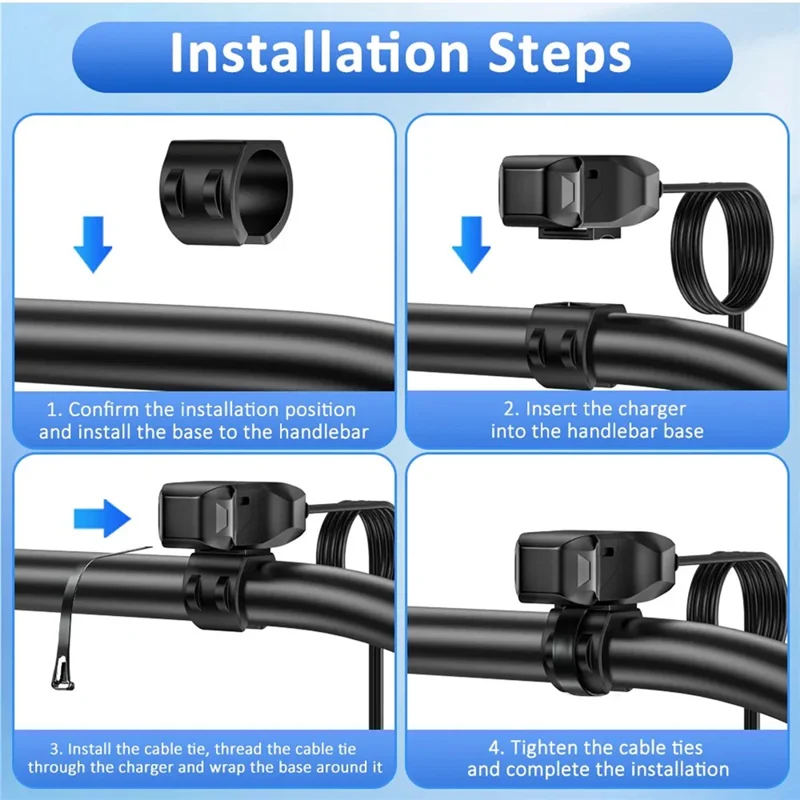 Installation Steps

1. Confirm the installation position and install the base to the handlebar

2. Insert the charger into the handlebar base

3. Install the cable tie, thread the cable tie through the charger and wrap the base around it

4. Tighten the cable ties and complete the installation