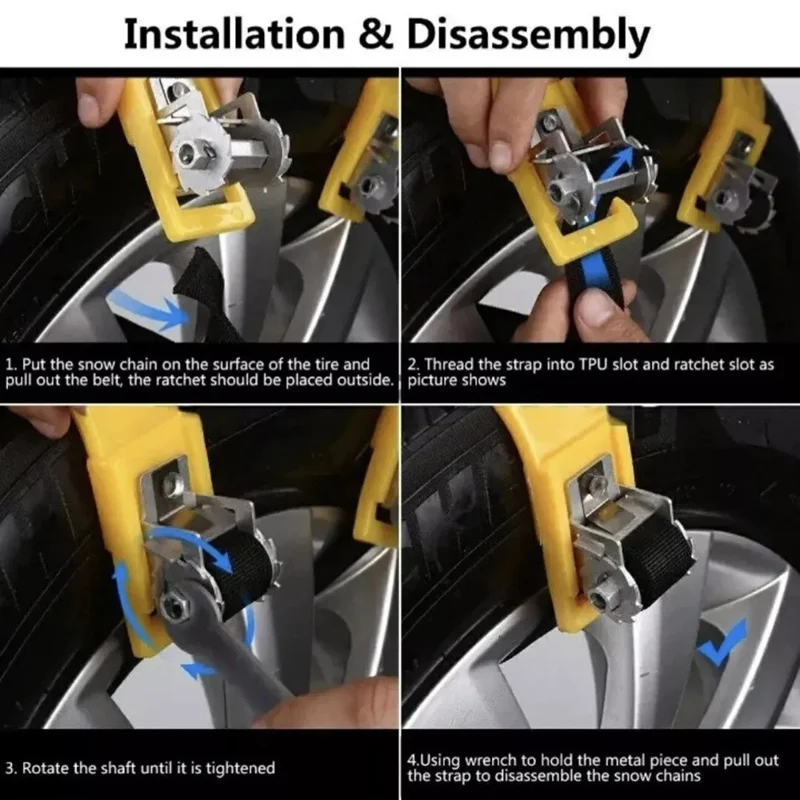 Installation & Disassembly

1. Put the snow chain on the surface of the tire and pull out the belt, the ratchet should be placed outside.

2. Thread the strap into TPU slot and ratchet slot as picture shows

3. Rotate the shaft until it is tightened

4.Using wrench to hold the metal piece and pull out the strap to disassemble the snow chains