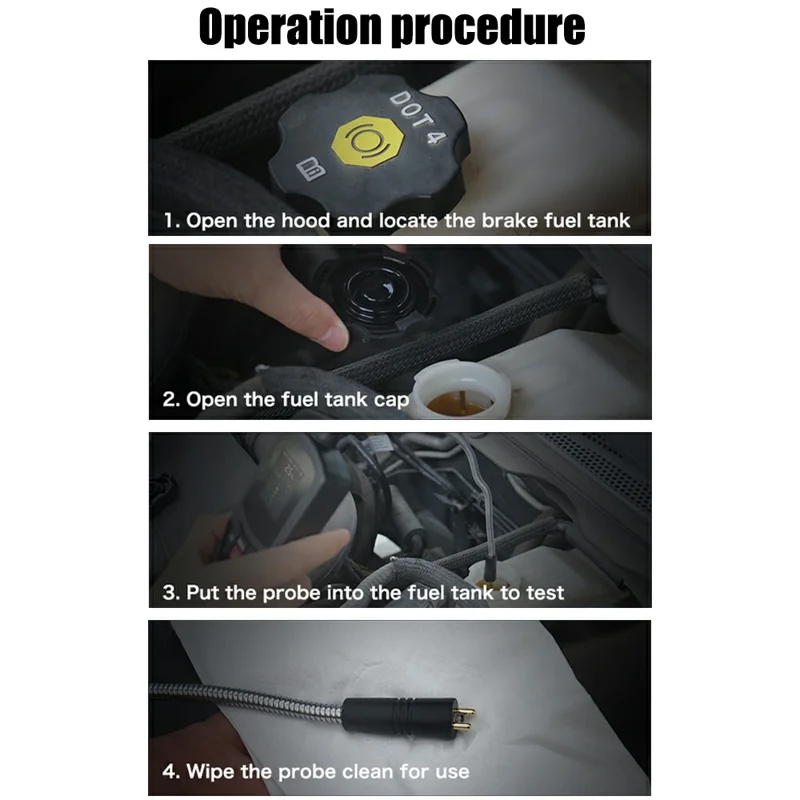 Operation procedure

DOT 4

1. Open the hood and locate the brake fuel tank

2. Open the fuel tank cap

3. Put the probe into the fuel tank to test

4. Wipe the probe clean for use