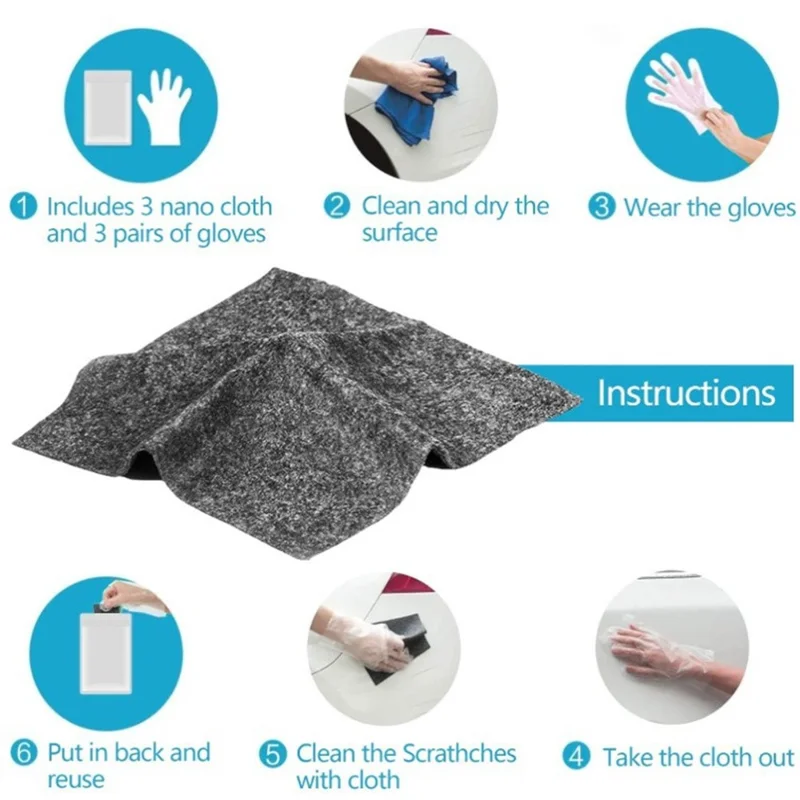 1 Includes 3 nano cloth and 3 pairs of gloves

2 Clean and dry the surface

3 Wear the gloves

Instructions

6 Put in back and reuse

5 Clean the Scrathches with cloth

4 Take the cloth out