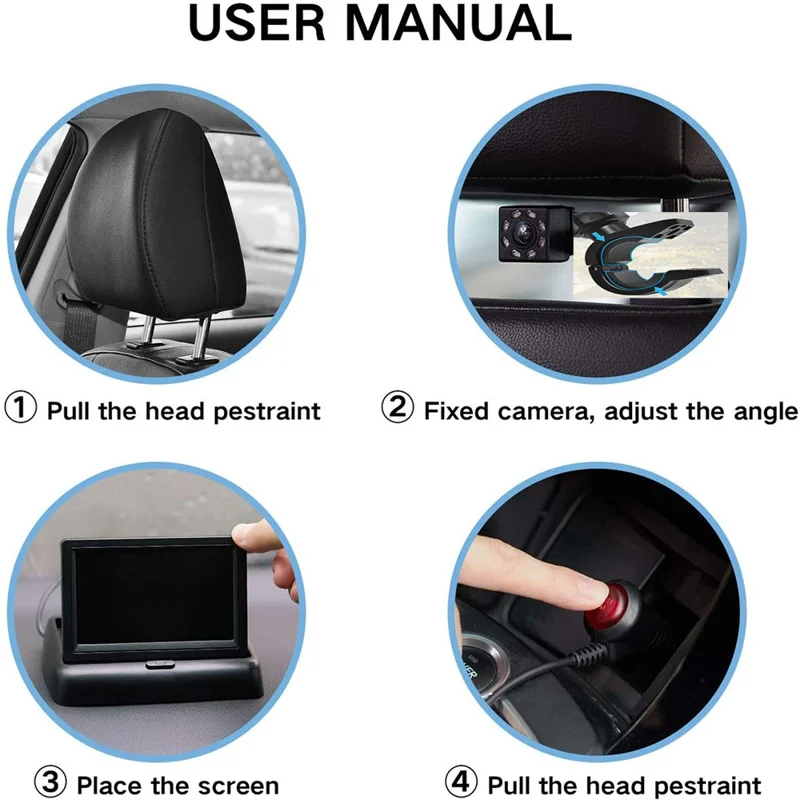 USER MANUAL

① Pull the head pestraint

② Fixed camera, adjust the angle

③ Place the screen

④ Pull the head pestraint