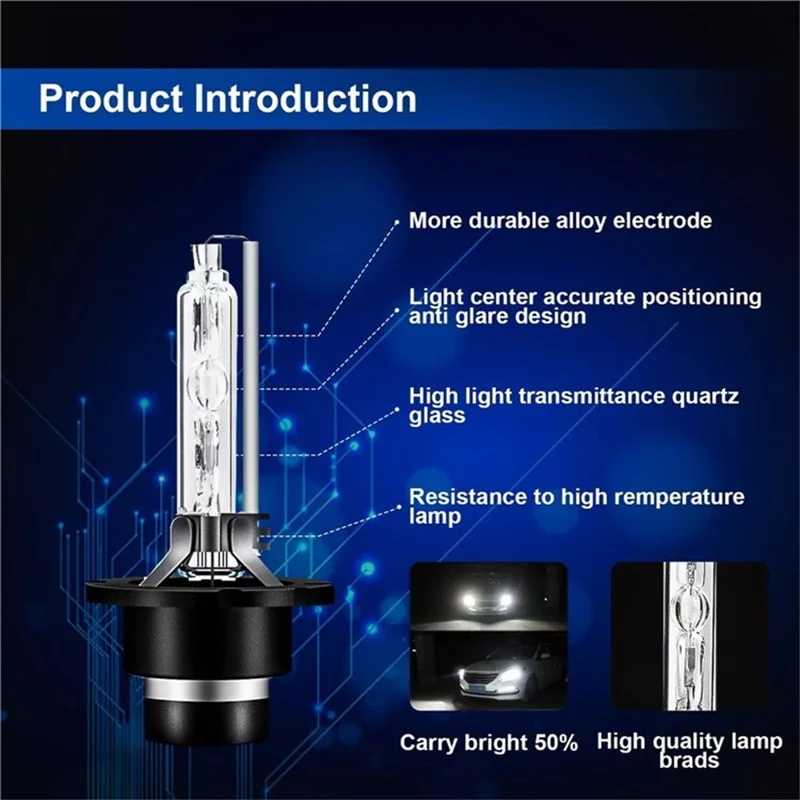 Product Introduction

More durable alloy electrode

Light center accurate positioning anti glare design

High light transmittance quartz glass

Resistance to high remperature lamp

Carry bright 50%

High quality lamp brads