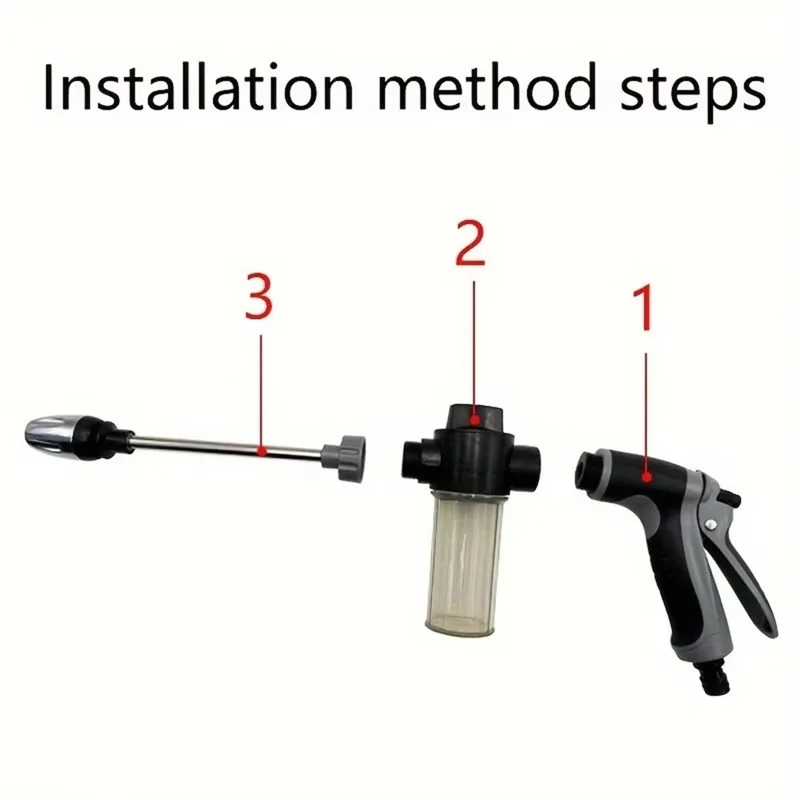 Installation method steps

3

2

1