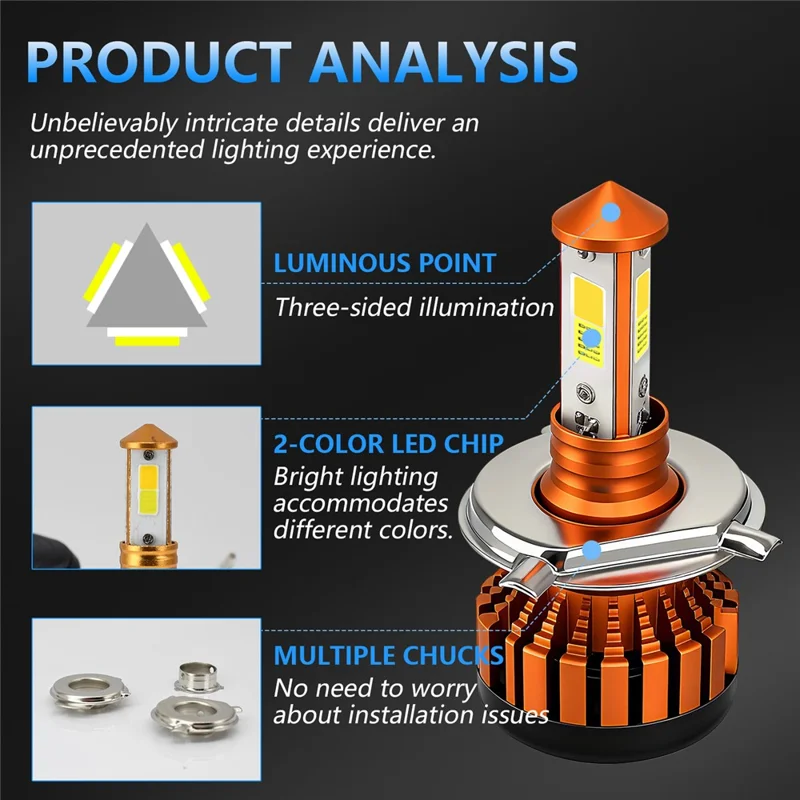 PRODUCT ANALYSIS

Unbelievably intricate details deliver an unprecedented lighting experience.

LUMINOUS POINT

Three-sided illumination

2-COLOR LED CHIP

Bright lighting accommodates different colors.

MULTIPLE CHUCKS

No need to worry about installation issues