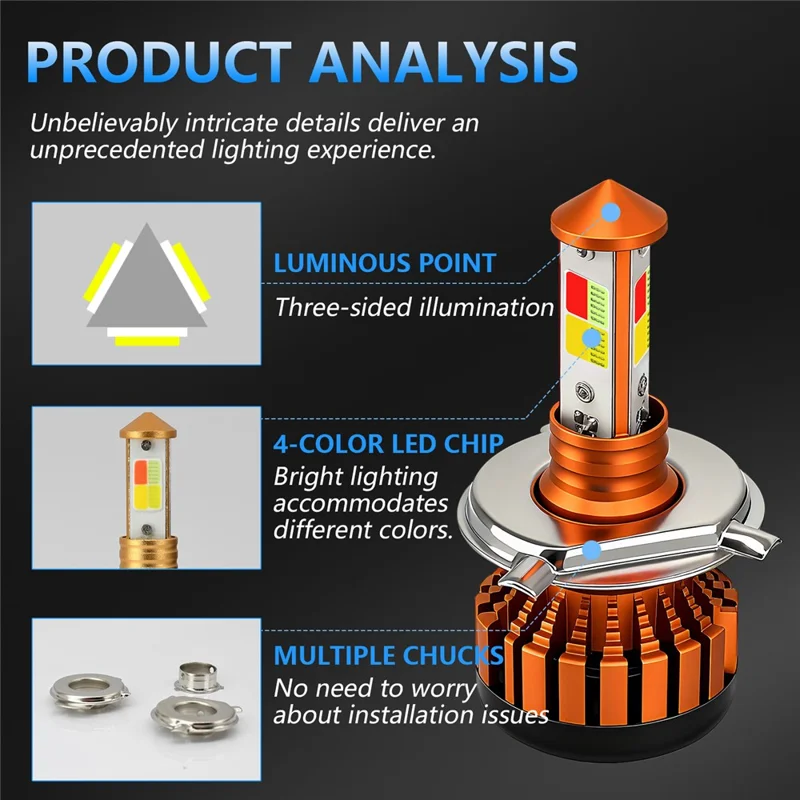 PRODUCT ANALYSIS

Unbelievably intricate details deliver an unprecedented lighting experience.

LUMINOUS POINT

Three-sided illumination

4-COLOR LED CHIP

Bright lighting accommodates different colors.

MULTIPLE CHUCKS

No need to worry about installation issues