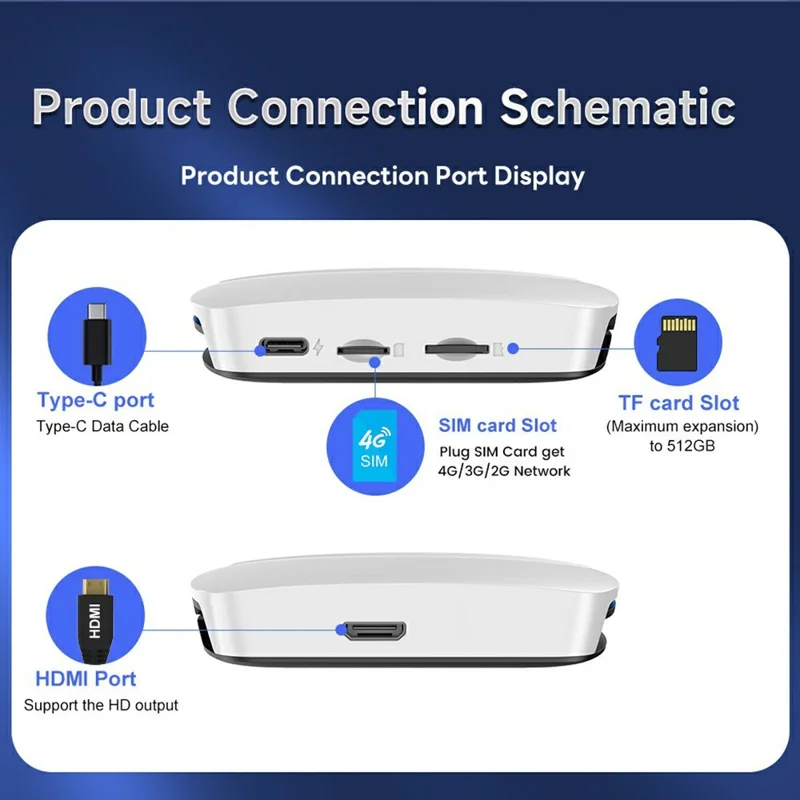 Product Connection Schematic

Product Connection Port Display

Type-C port
Type-C Data Cable

4G
SIM

SIM card Slot
Plug SIM Card get 4G/3G/2G Network

TF card Slot
(Maximum expansion) to 512GB

HDMI

HDMI Port
Support the HD output