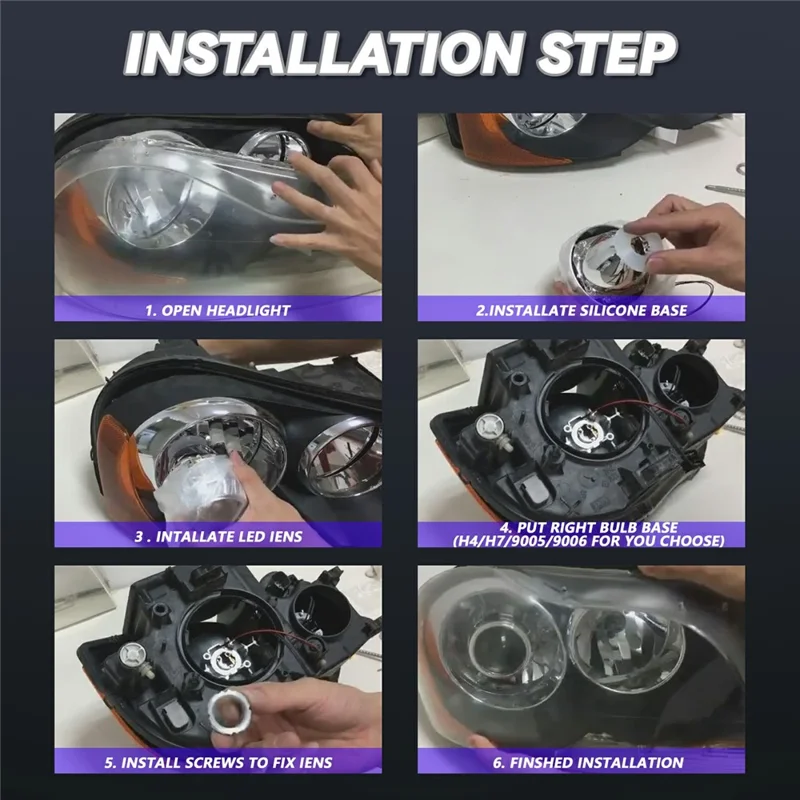 INSTALLATION STEP

1. OPEN HEADLIGHT

2.INSTALLATE SILICONE BASE

3 . INTALLATE LED IENS

4. PUT RIGHT BULB BASE (H4/H7/9005/9006 FOR YOU CHOOSE)

5. INSTALL SCREWS TO FIX IENS

6. FINSHED INSTALLATION