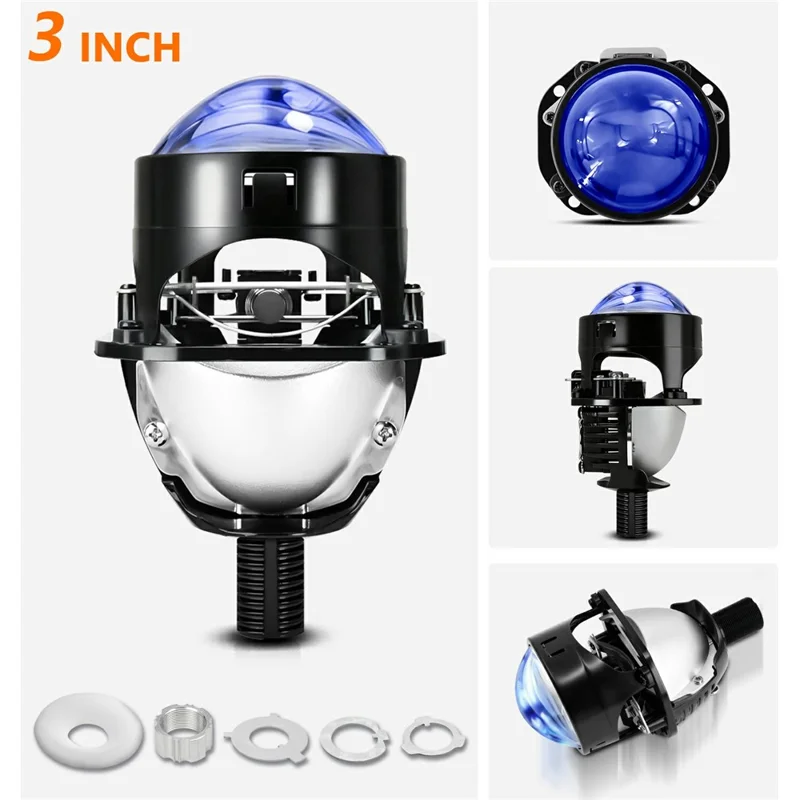 3 INCH