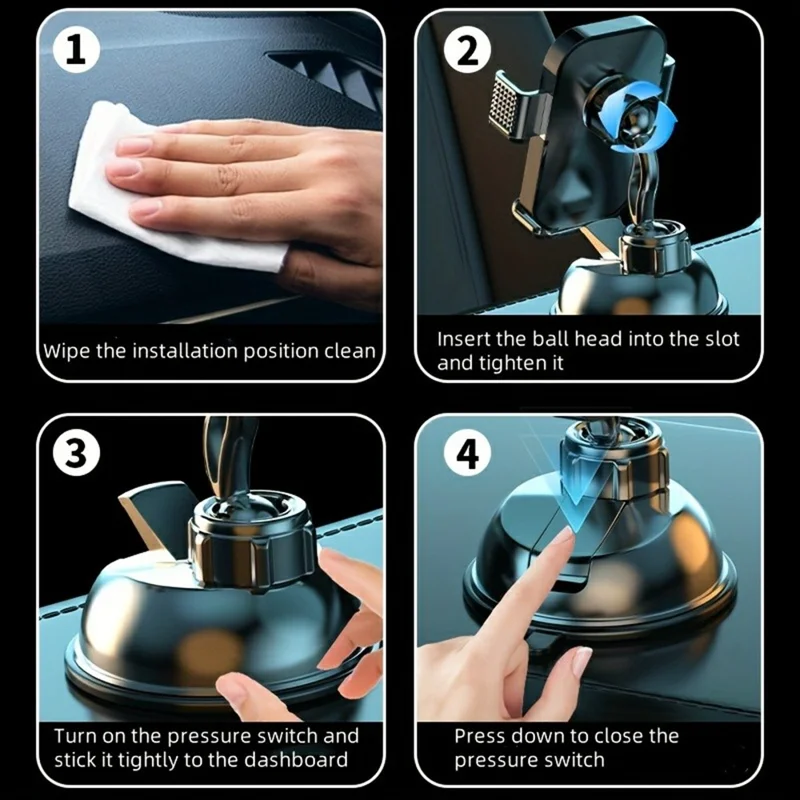 1

Wipe the installation position clean

2

Insert the ball head into the slot and tighten it

3

Turn on the pressure switch and stick it tightly to the dashboard

4

Press down to close the pressure switch