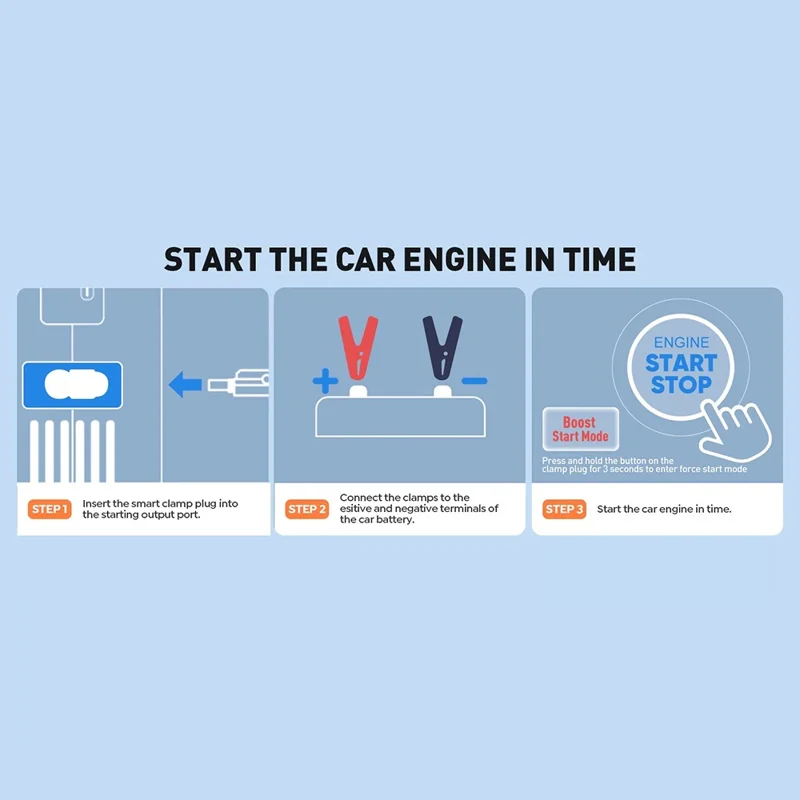 START THE CAR ENGINE IN TIME

STEP 1 Insert the smart clamp plug into the starting output port.

+ −

STEP 2 Connect the clamps to the esitive and negative terminals of the car battery.

ENGINE START STOP

Boost Start Mode

Press and hold the button on the clamp plug for 3 seconds to enter force start mode

STEP 3 Start the car engine in time.