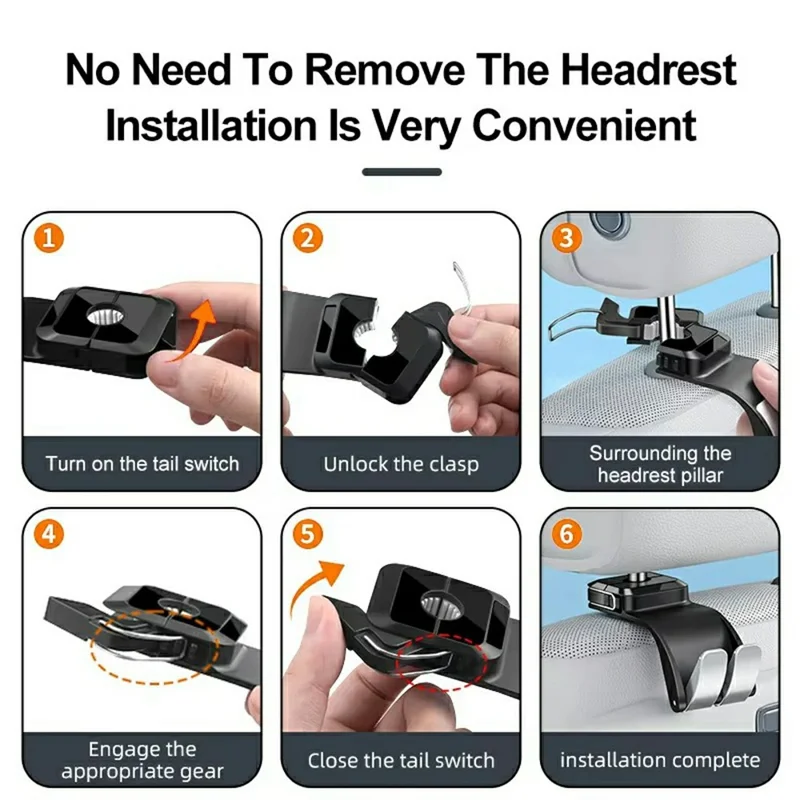 No Need To Remove The Headrest
Installation Is Very Convenient

1
Turn on the tail switch

2
Unlock the clasp

3
Surrounding the headrest pillar

4
Engage the appropriate gear

5
Close the tail switch

6
installation complete