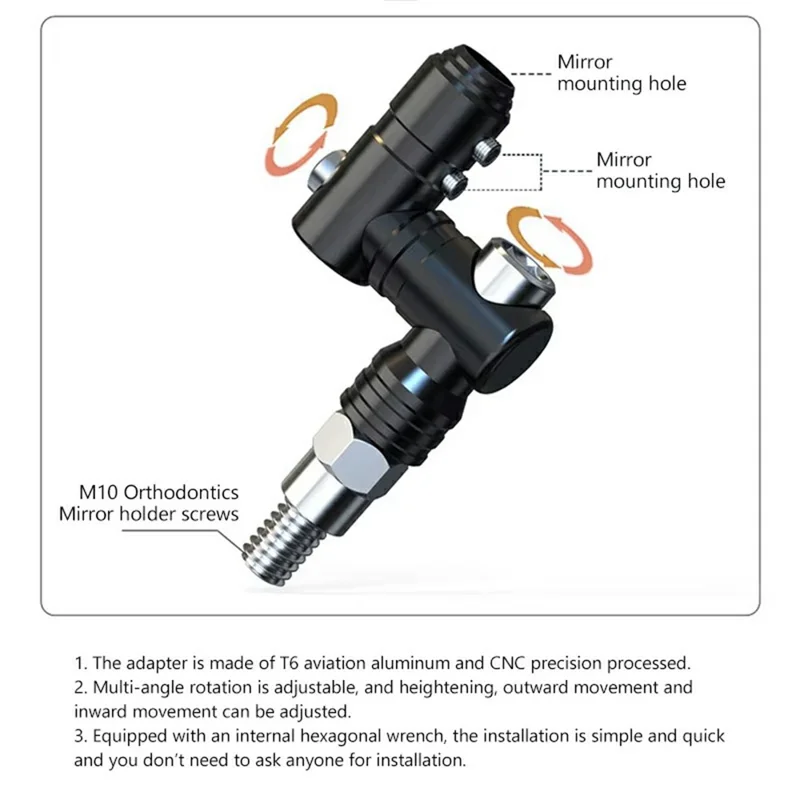 Mirror mounting hole

Mirror mounting hole

M10 Orthodontics Mirror holder screws

1. The adapter is made of T6 aviation aluminum and CNC precision processed.
2. Multi-angle rotation is adjustable, and heightening, outward movement and inward movement can be adjusted.
3. Equipped with an internal hexagonal wrench, the installation is simple and quick and you don't need to ask anyone for installation.