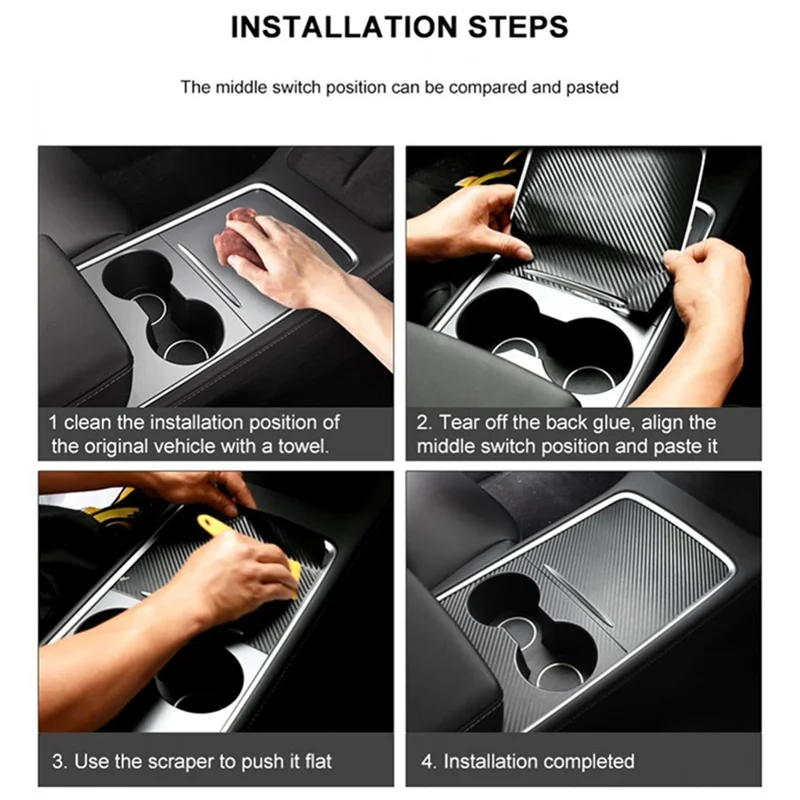 INSTALLATION STEPS

The middle switch position can be compared and pasted

1 clean the installation position of the original vehicle with a towel.

2. Tear off the back glue, align the middle switch position and paste it

3. Use the scraper to push it flat

4. Installation completed