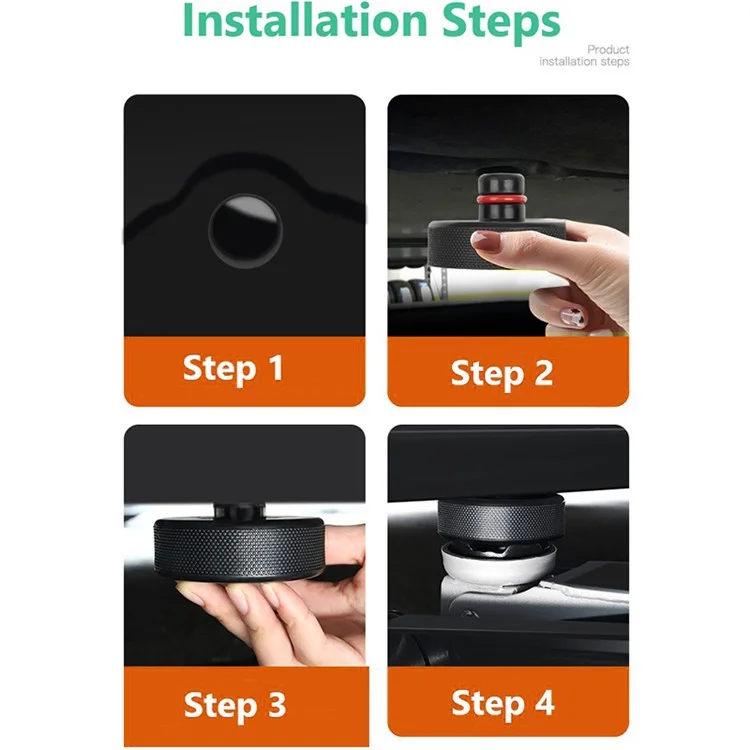 Installation Steps

Product installation steps

Step 1

Step 2

Step 3

Step 4