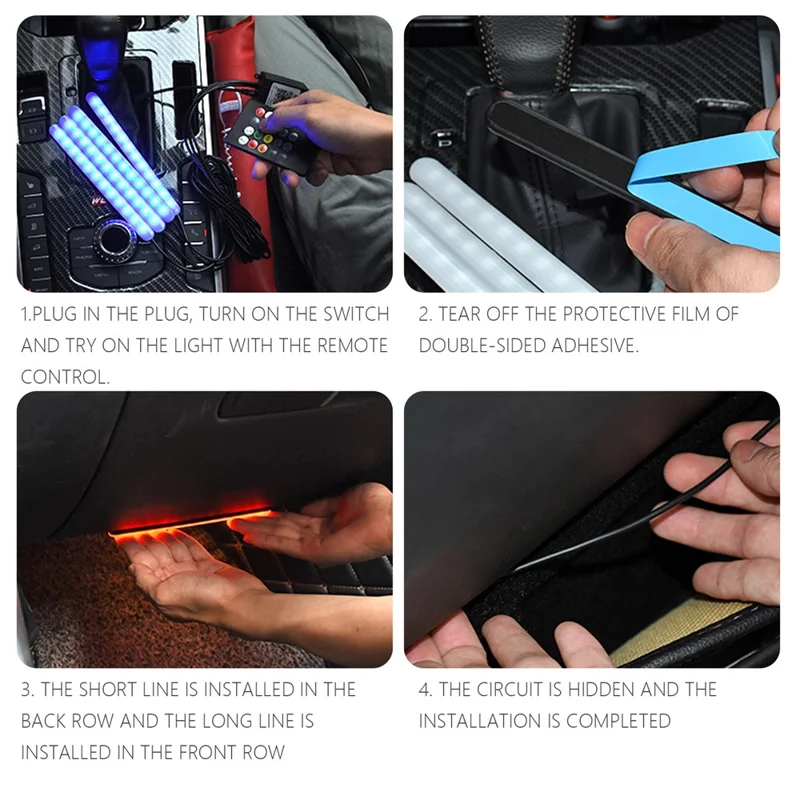 1.PLUG IN THE PLUG, TURN ON THE SWITCH AND TRY ON THE LIGHT WITH THE REMOTE CONTROL.

2. TEAR OFF THE PROTECTIVE FILM OF DOUBLE-SIDED ADHESIVE.

3. THE SHORT LINE IS INSTALLED IN THE BACK ROW AND THE LONG LINE IS INSTALLED IN THE FRONT ROW

4. THE CIRCUIT IS HIDDEN AND THE INSTALLATION IS COMPLETED