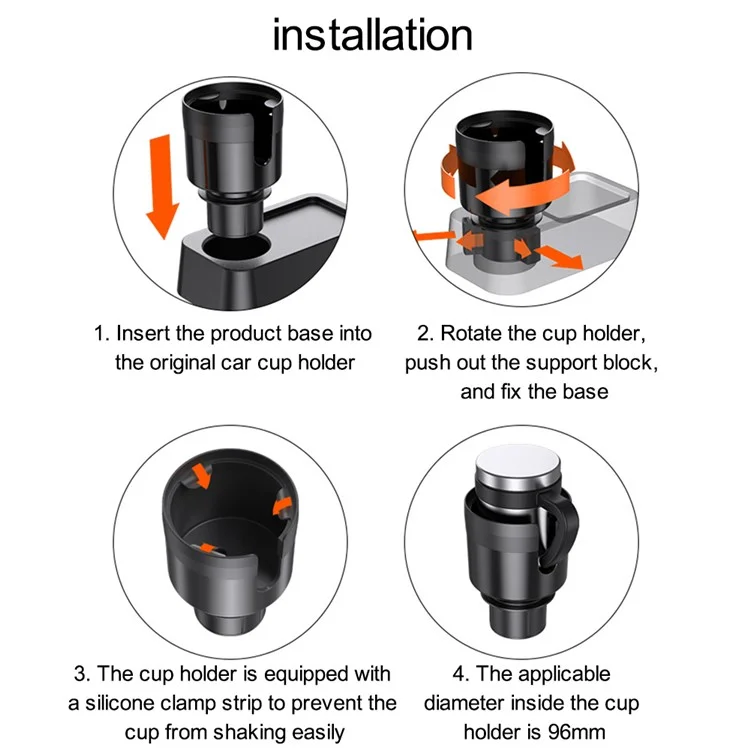 installation

1. Insert the product base into the original car cup holder

2. Rotate the cup holder, push out the support block, and fix the base

3. The cup holder is equipped with a silicone clamp strip to prevent the cup from shaking easily

4. The applicable diameter inside the cup holder is 96mm