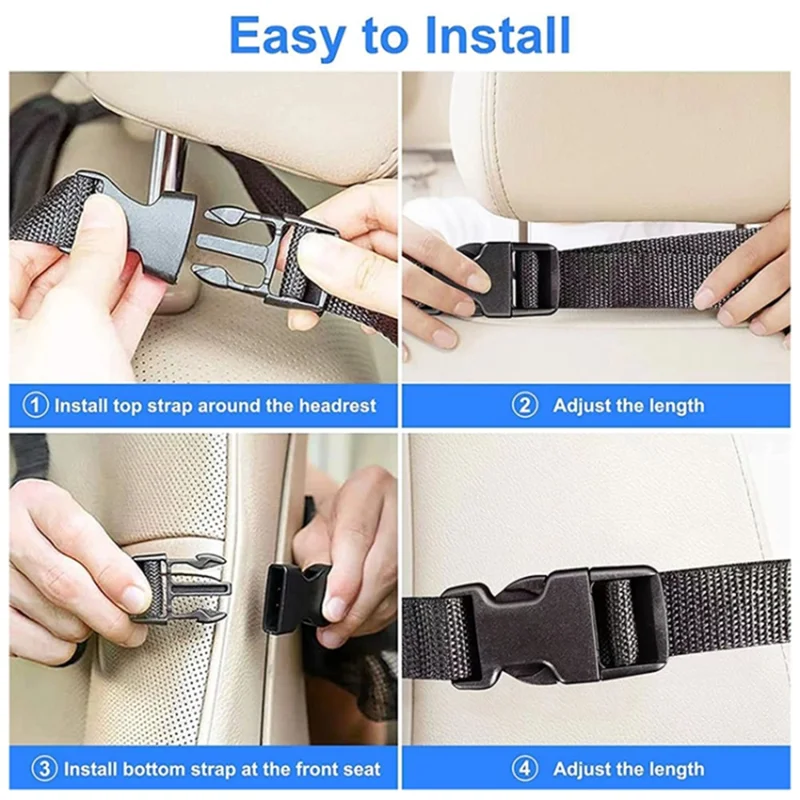 Easy to Install

① Install top strap around the headrest

② Adjust the length

③ Install bottom strap at the front seat

④ Adjust the length