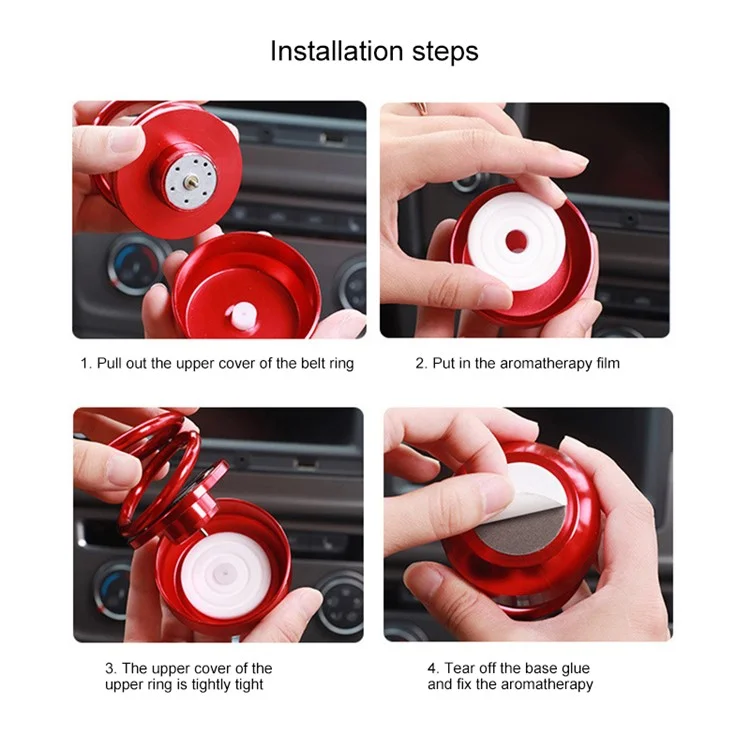 Installation steps

1. Pull out the upper cover of the belt ring

2. Put in the aromatherapy film

3. The upper cover of the upper ring is tightly tight

4. Tear off the base glue and fix the aromatherapy