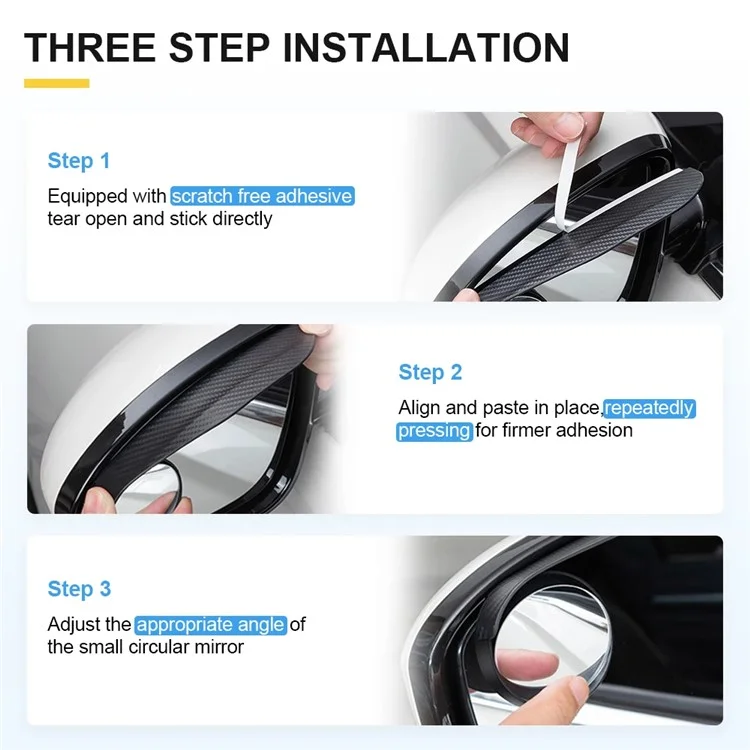 THREE STEP INSTALLATION

Step 1

Equipped with scratch free adhesive tear open and stick directly

Step 2

Align and paste in place,repeatedly pressing for firmer adhesion

Step 3

Adjust the appropriate angle of the small circular mirror