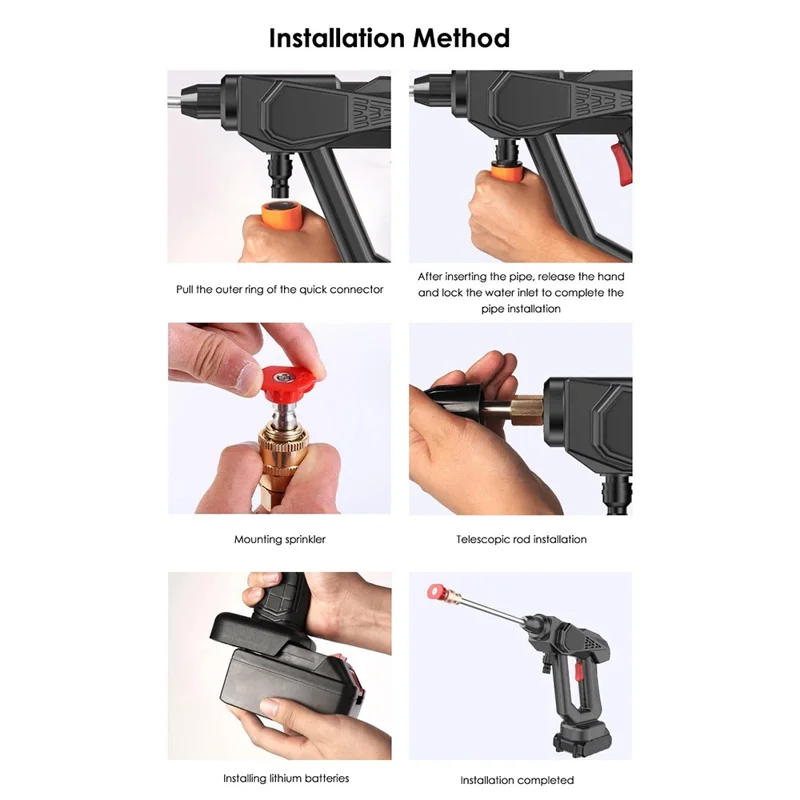 Installation Method

Pull the outer ring of the quick connector

After inserting the pipe, release the hand and lock the water inlet to complete the pipe installation

Mounting sprinkler

Telescopic rod installation

Installing lithium batteries

Installation completed