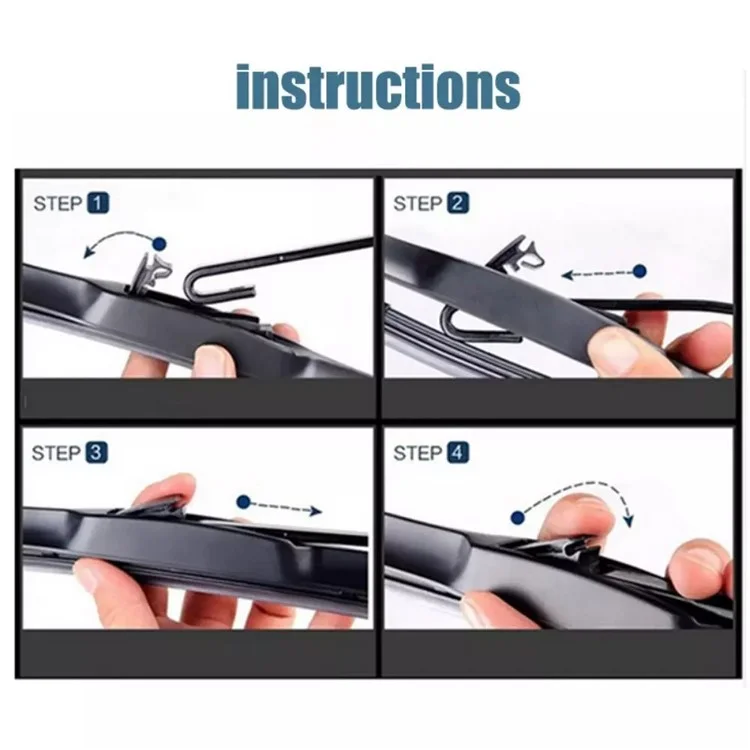 instructions

STEP 1

STEP 2

STEP 3

STEP 4