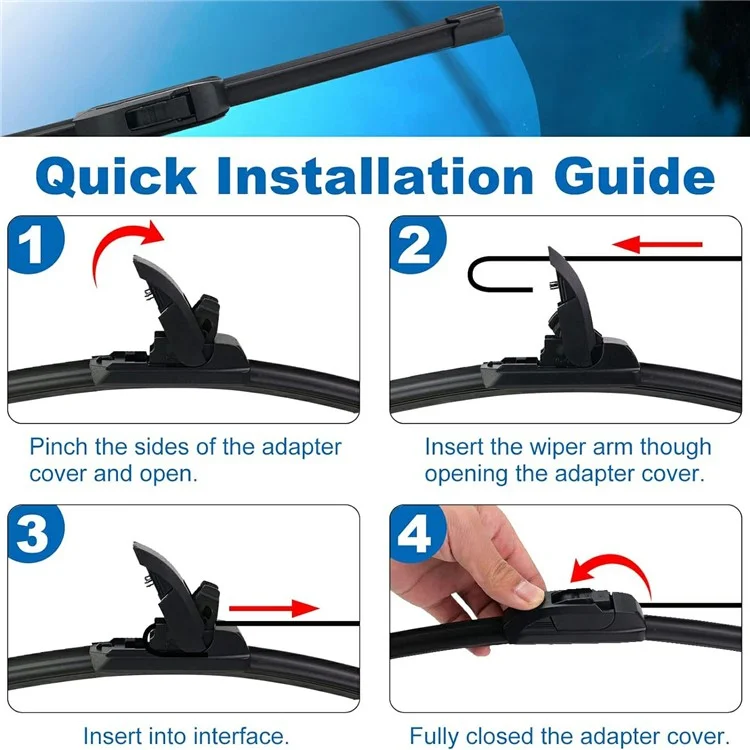 Quick Installation Guide

1

Pinch the sides of the adapter cover and open.

2

Insert the wiper arm though opening the adapter cover.

3

Insert into interface.

4

Fully closed the adapter cover.