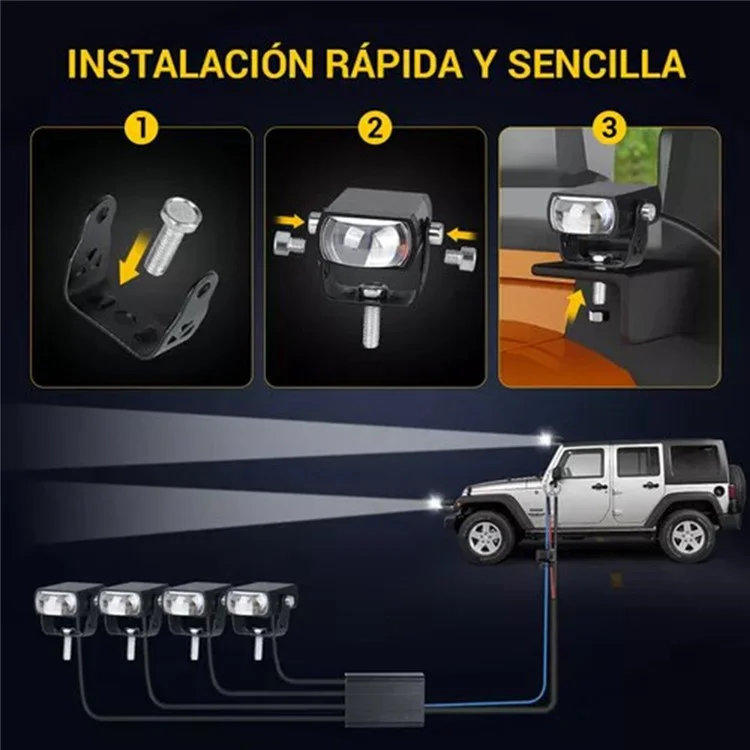 INSTALACIÓN RÁPIDA Y SENCILLA

1

2

3