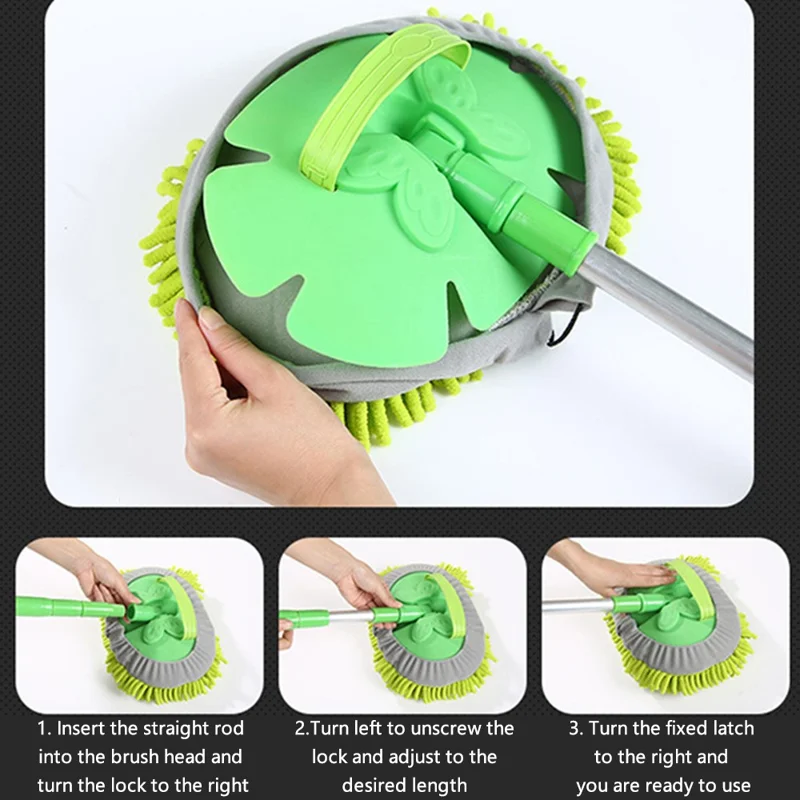 1. Insert the straight rod into the brush head and turn the lock to the right

2.Turn left to unscrew the lock and adjust to the desired length

3. Turn the fixed latch to the right and you are ready to use