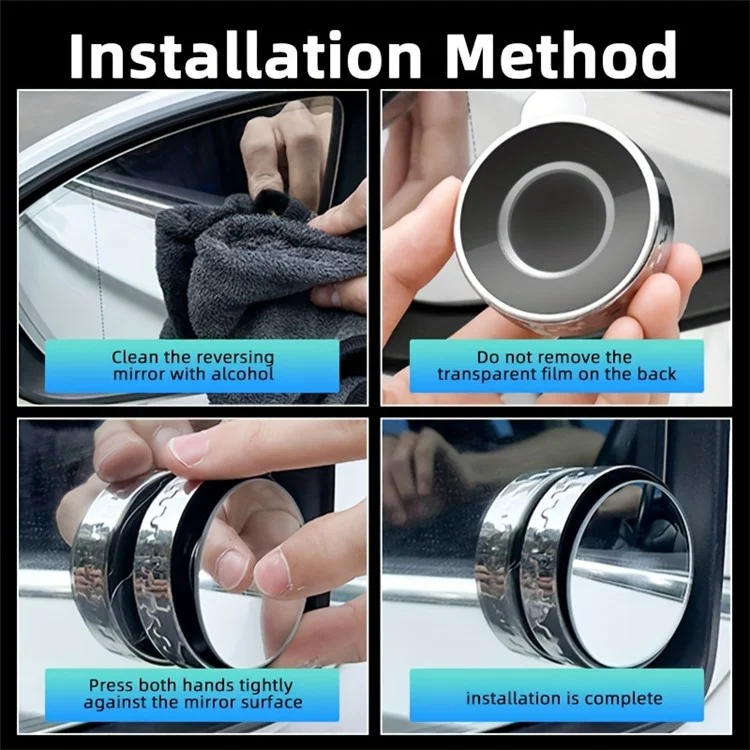 Installation Method

Clean the reversing mirror with alcohol

Do not remove the transparent film on the back

Press both hands tightly against the mirror surface

installation is complete