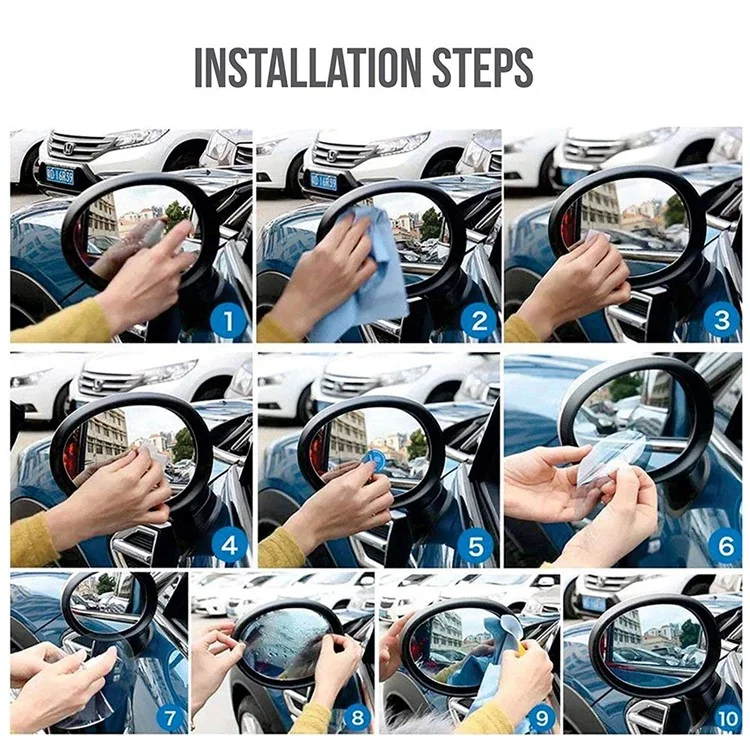 INSTALLATION STEPS

1
2
3
4
5
6
7
8
9
10