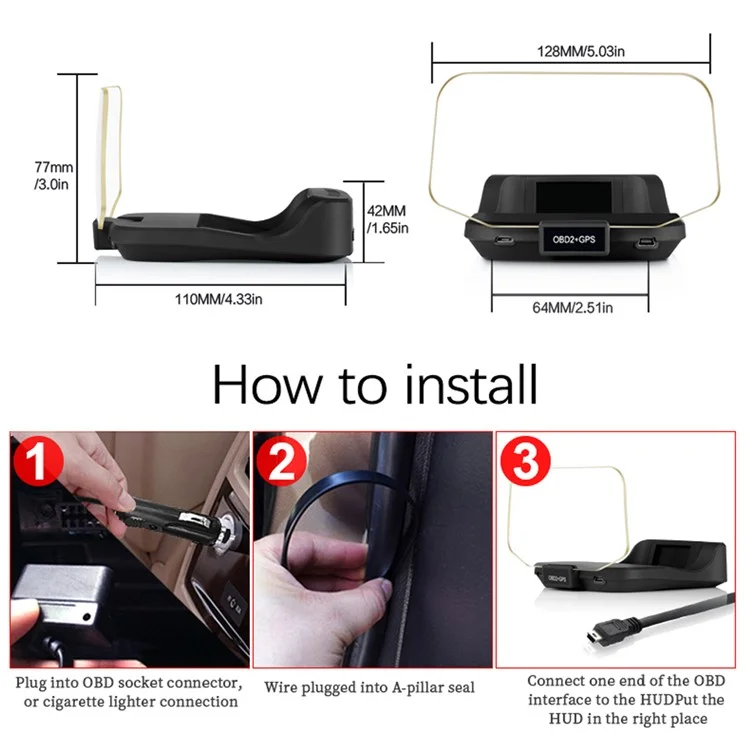 77mm
/3.0in

42MM
/1.65in

110MM/4.33in

128MM/5.03in

OBD2+GPS

64MM/2.51in

How to install

1

2

3

OBD2+GPS

Plug into OBD socket connector, or cigarette lighter connection

Wire plugged into A-pillar seal

Connect one end of the OBD interface to the HUDPut the HUD in the right place