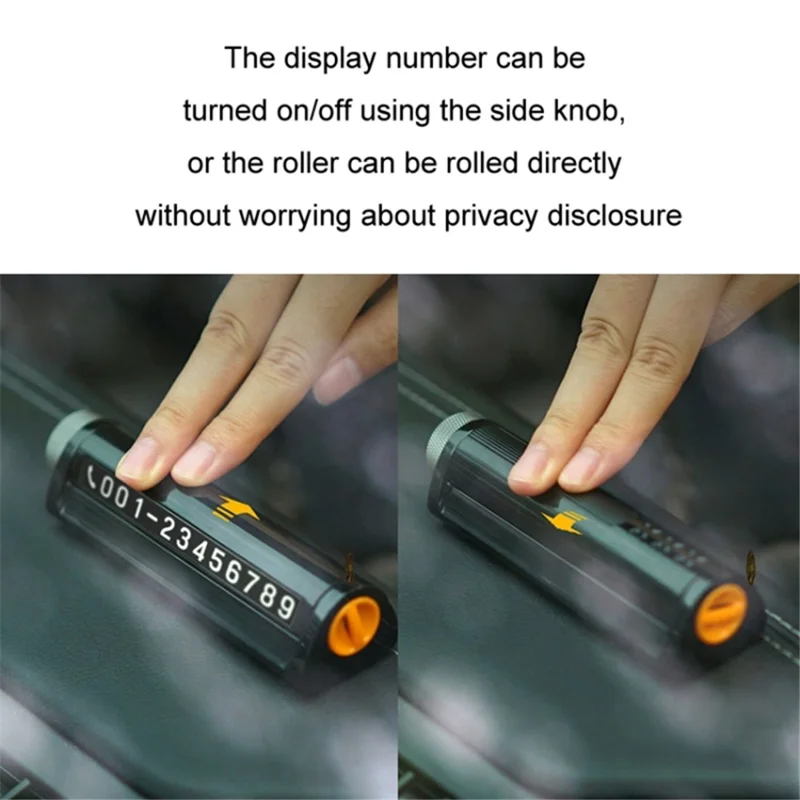 The display number can be turned on/off using the side knob, or the roller can be rolled directly without worrying about privacy disclosure

001-23456789