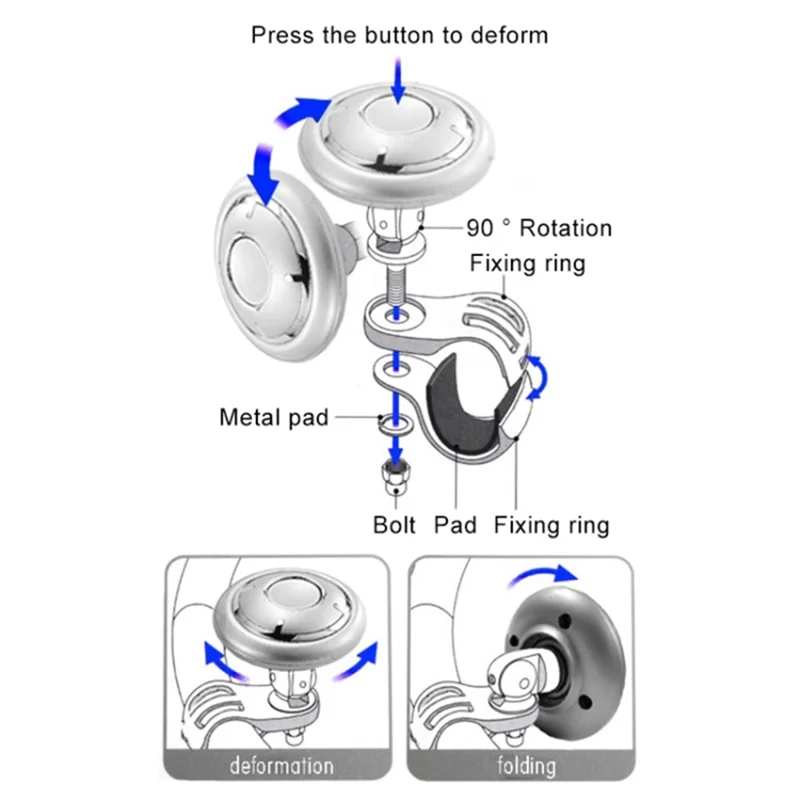 Press the button to deform

90 ° Rotation

Fixing ring

Metal pad

Bolt Pad Fixing ring

deformation

folding