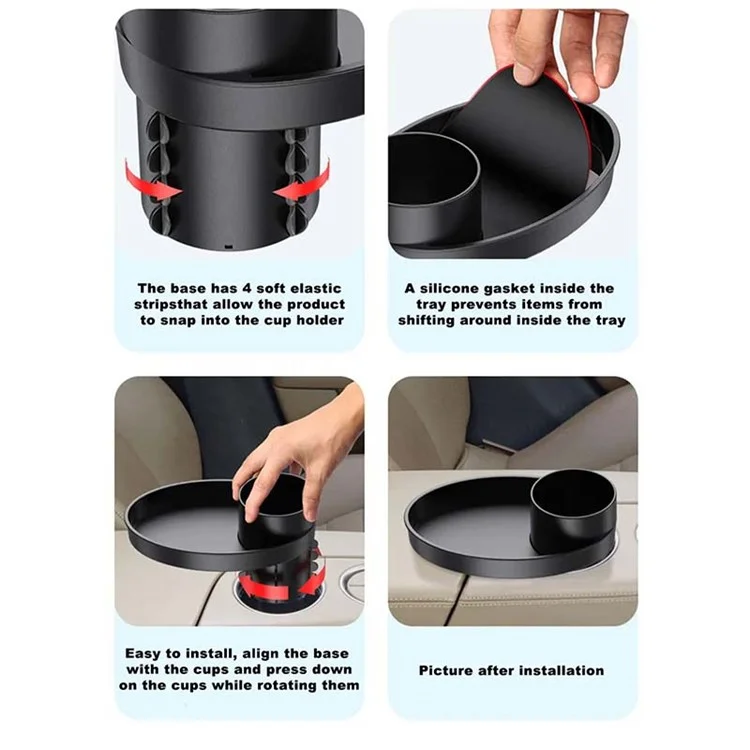 The base has 4 soft elastic stripsthat allow the product to snap into the cup holder

A silicone gasket inside the tray prevents items from shifting around inside the tray

Easy to install, align the base with the cups and press down on the cups while rotating them

Picture after installation